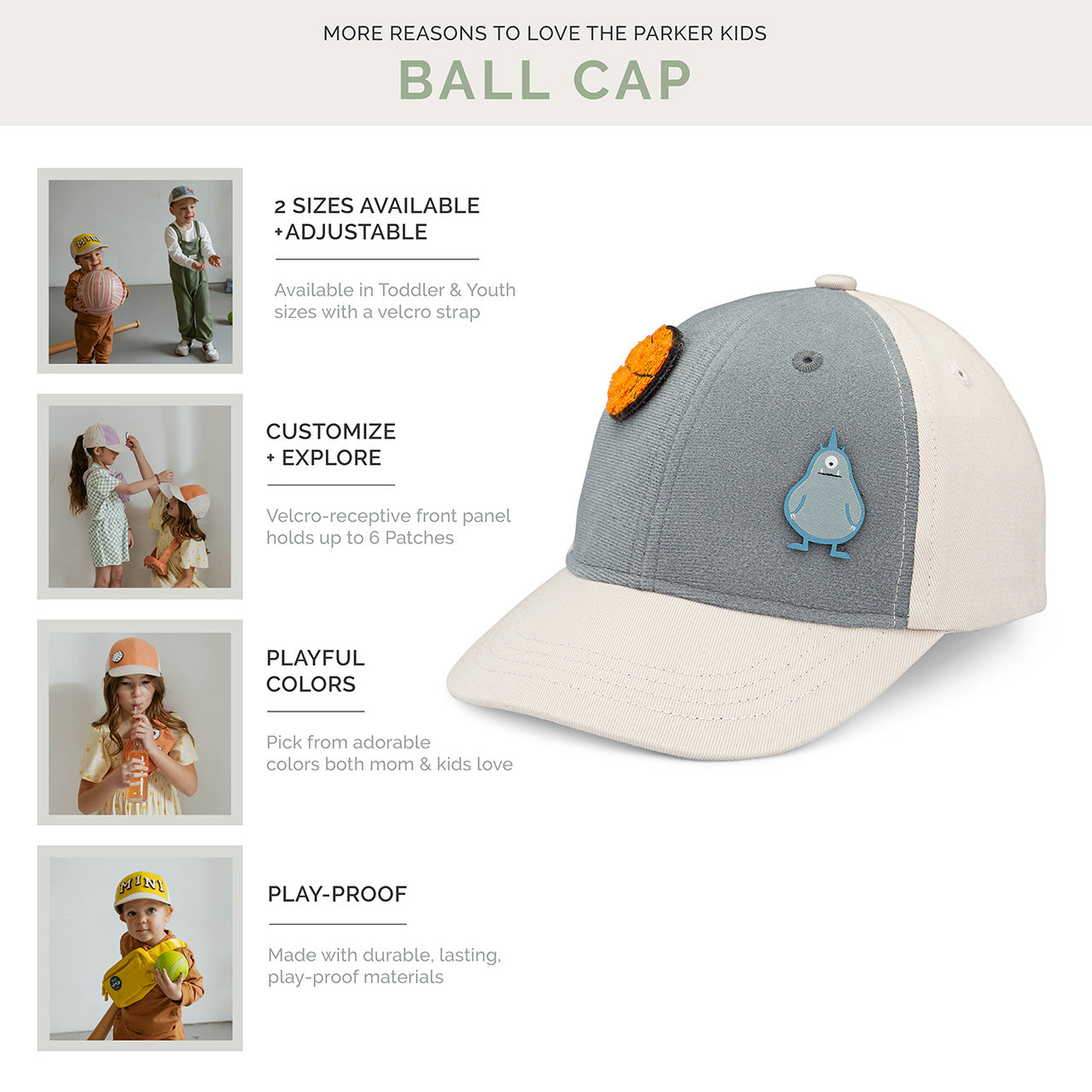 MORE REASONS TO LOVE THE PARKER KIDS

BALL CAP

2 SIZES AVAILABLE +ADJUSTABLE

Available in Toddler & Youth sizes with a velcro strap

CUSTOMIZE + EXPLORE

Velcro-receptive front panel holds up to 6 Patches

PLAYFUL COLORS

Pick from adorable colors both mom & kids love

PLAY-PROOF

Made with durable, lasting, play-proof materials

MINI

MINI